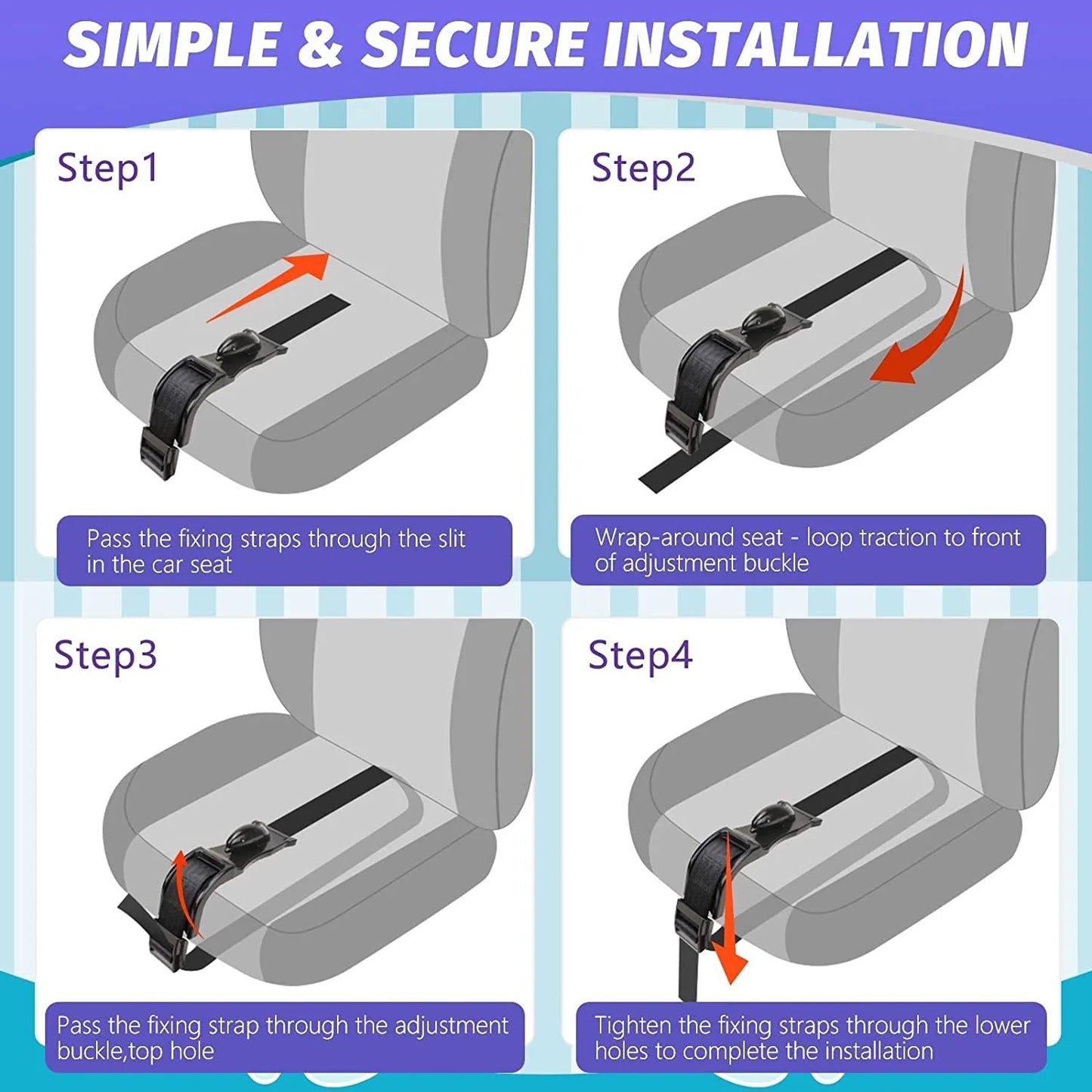 SIMPLE & SECURE INSTALLATION

Step1

Pass the fixing straps through the slit in the car seat

Step2

Wrap-around seat - loop traction to front of adjustment buckle

Step3

Pass the fixing strap through the adjustment buckle,top hole

Step4

Tighten the fixing straps through the lower holes to complete the installation